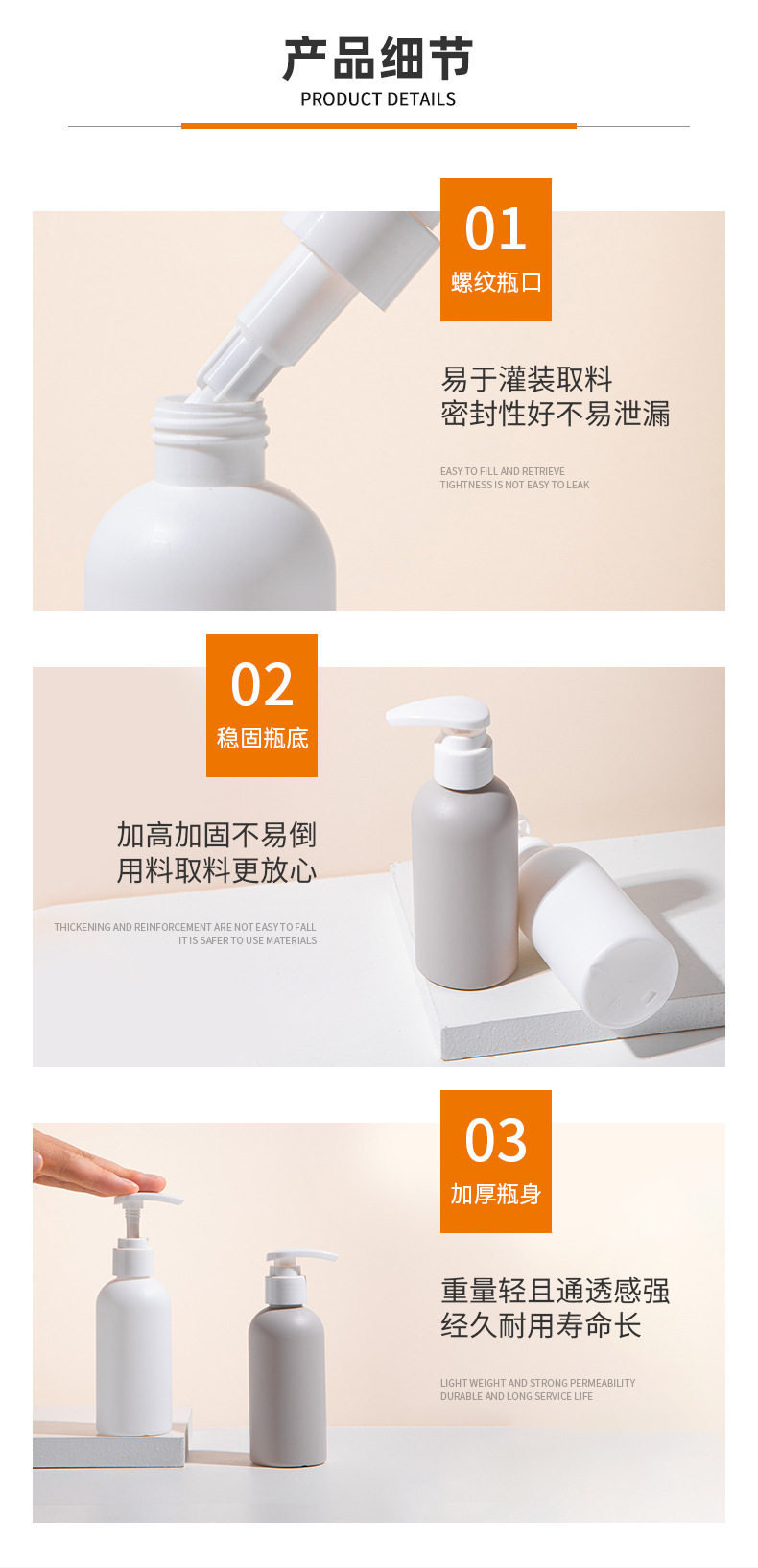 产品细节
PRODUCT DETAILS

01
螺纹瓶口

易于灌装取料
密封性好不易泄漏

EASY TO FILL AND RETRIEVE
TIGHTNESS IS NOT EASY TO LEAK

02
稳固瓶底

加高加固不易倒
用料取料更放心

THICKENING AND REINFORCEMENT ARE NOT EASY TO FALL
IT IS SAFER TO USE MATERIALS

03
加厚瓶身

重量轻且通透感强
经久耐用寿命长

LIGHT WEIGHT AND STRONG PERMEABILITY
DURABLE AND LONG SERVICE LIFE